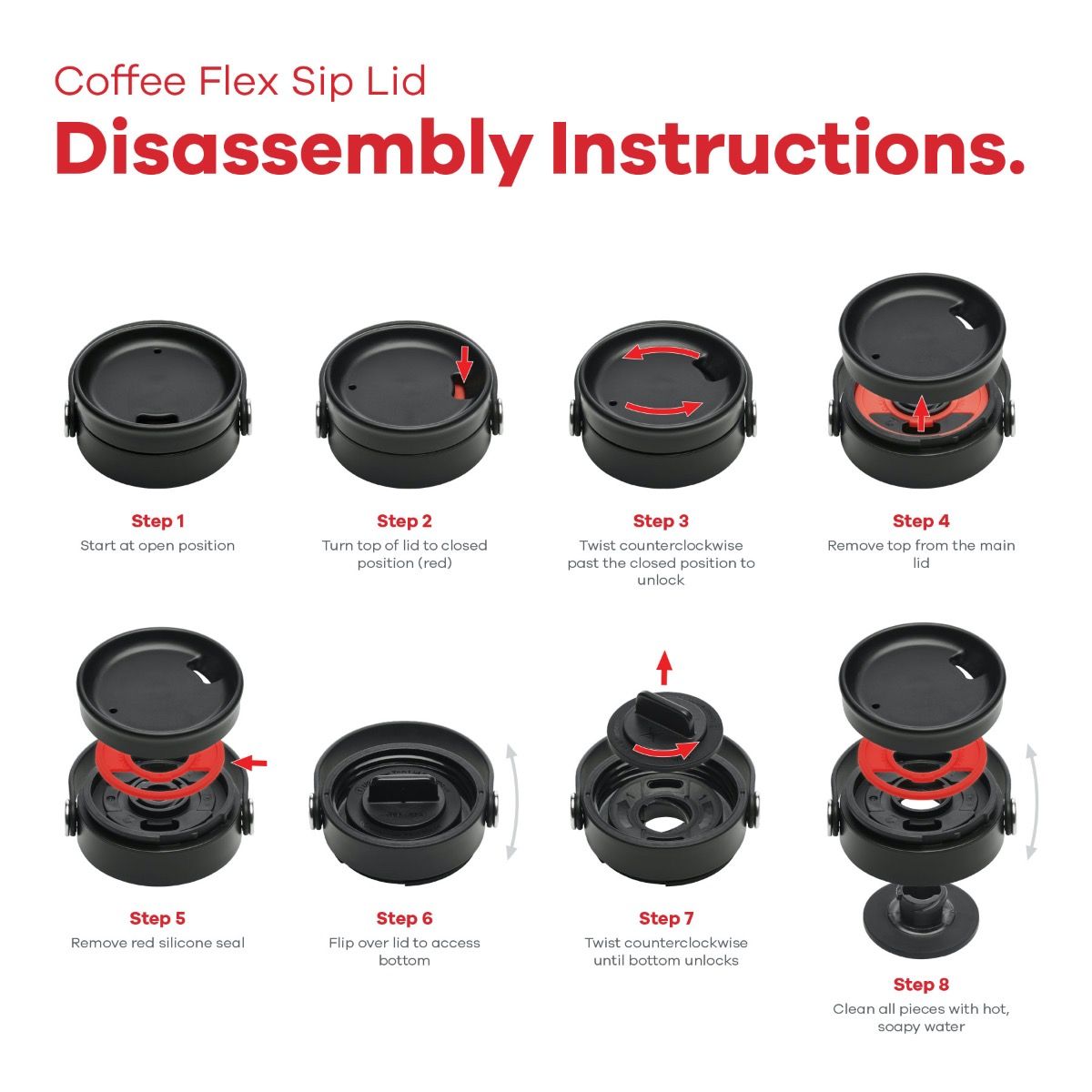 Coffee Flex Sip Lid

Disassembly Instructions.

Step 1
Start at open position

Step 2
Turn top of lid to closed position (red)

Step 3
Twist counterclockwise past the closed position to unlock

Step 4
Remove top from the main lid

Step 5
Remove red silicone seal

Step 6
Flip over lid to access bottom

Step 7
Twist counterclockwise until bottom unlocks

Step 8
Clean all pieces with hot, soapy water